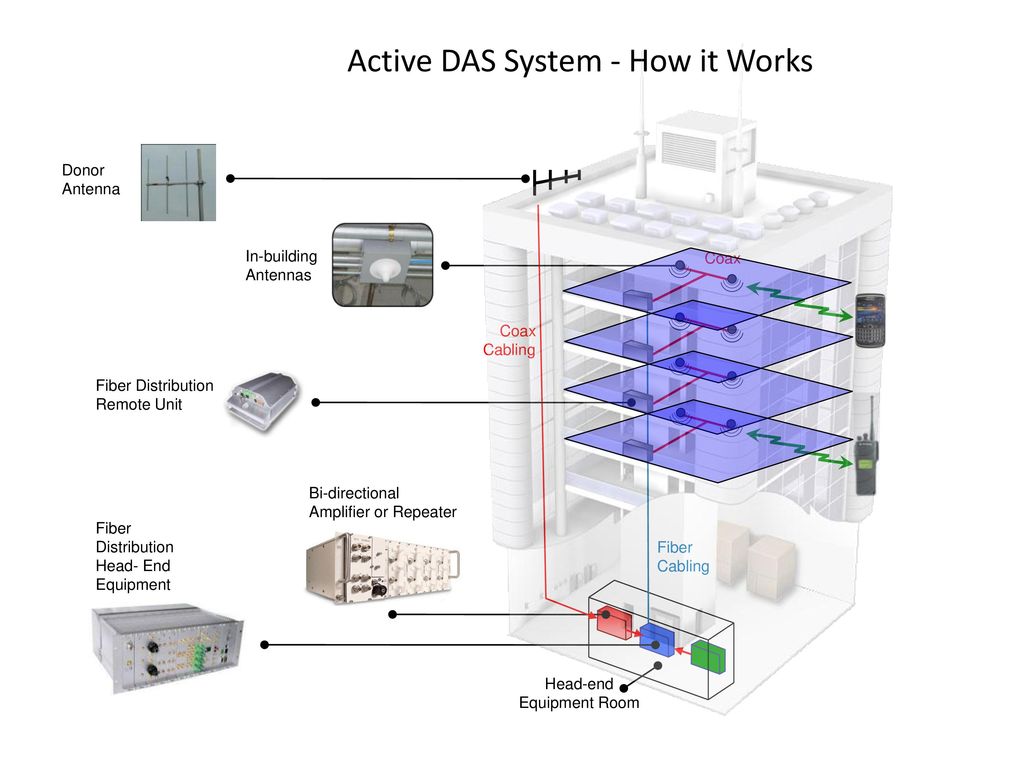 Active DAS System - How it Works

Donor Antenna

In-building Antennas

Coax

Coax Cabling

Fiber Distribution Remote Unit

Bi-directional Amplifier or Repeater

Fiber Distribution Head- End Equipment

Fiber Cabling

Head-end Equipment Room